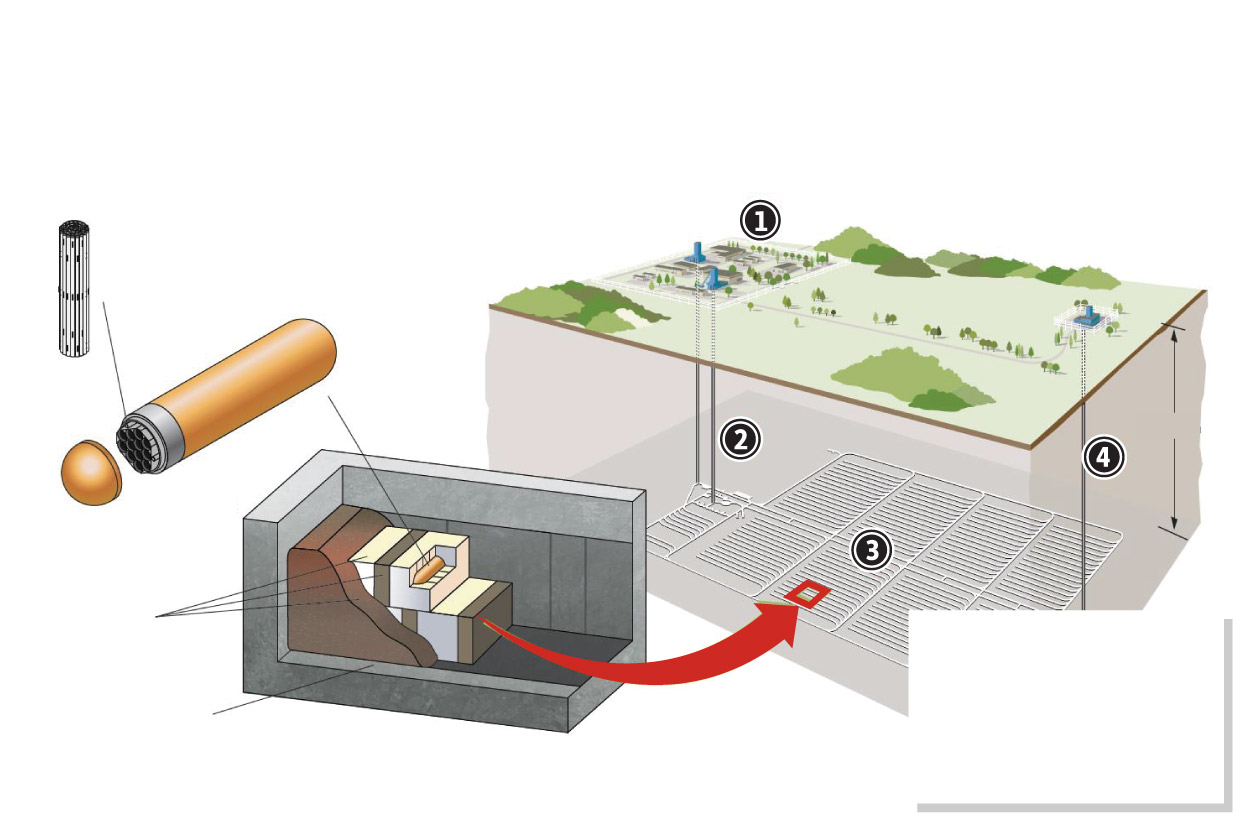 1
2
3
4