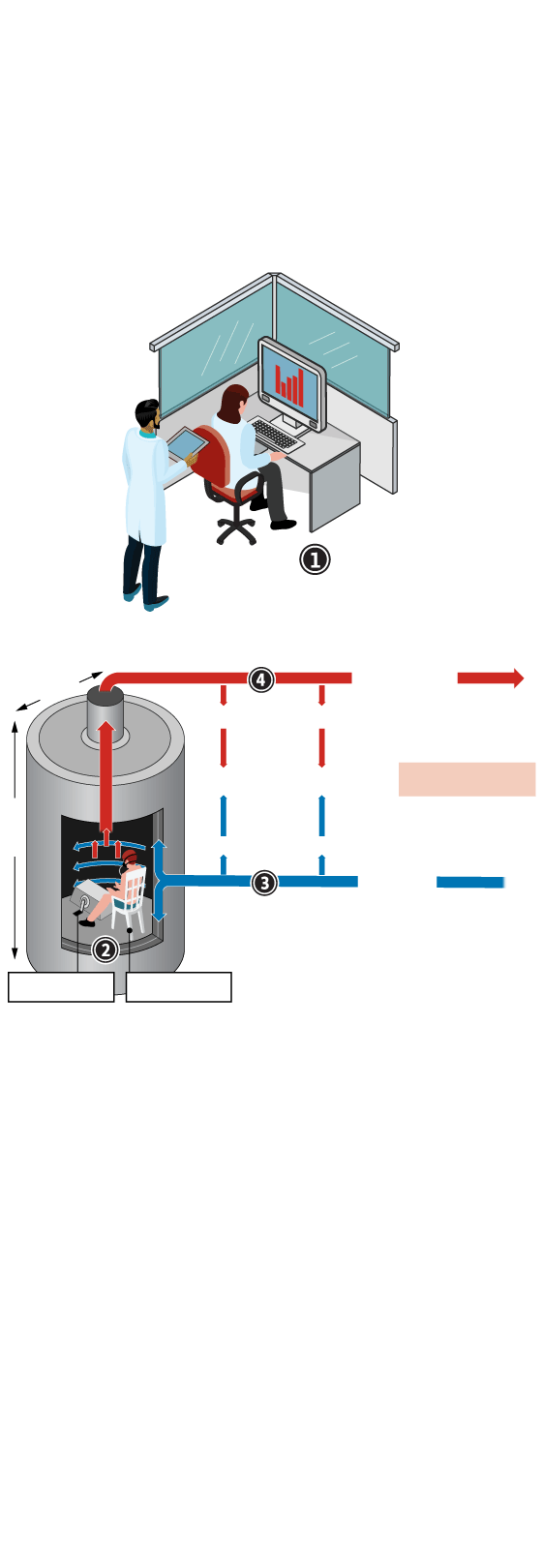 1

4

3

2