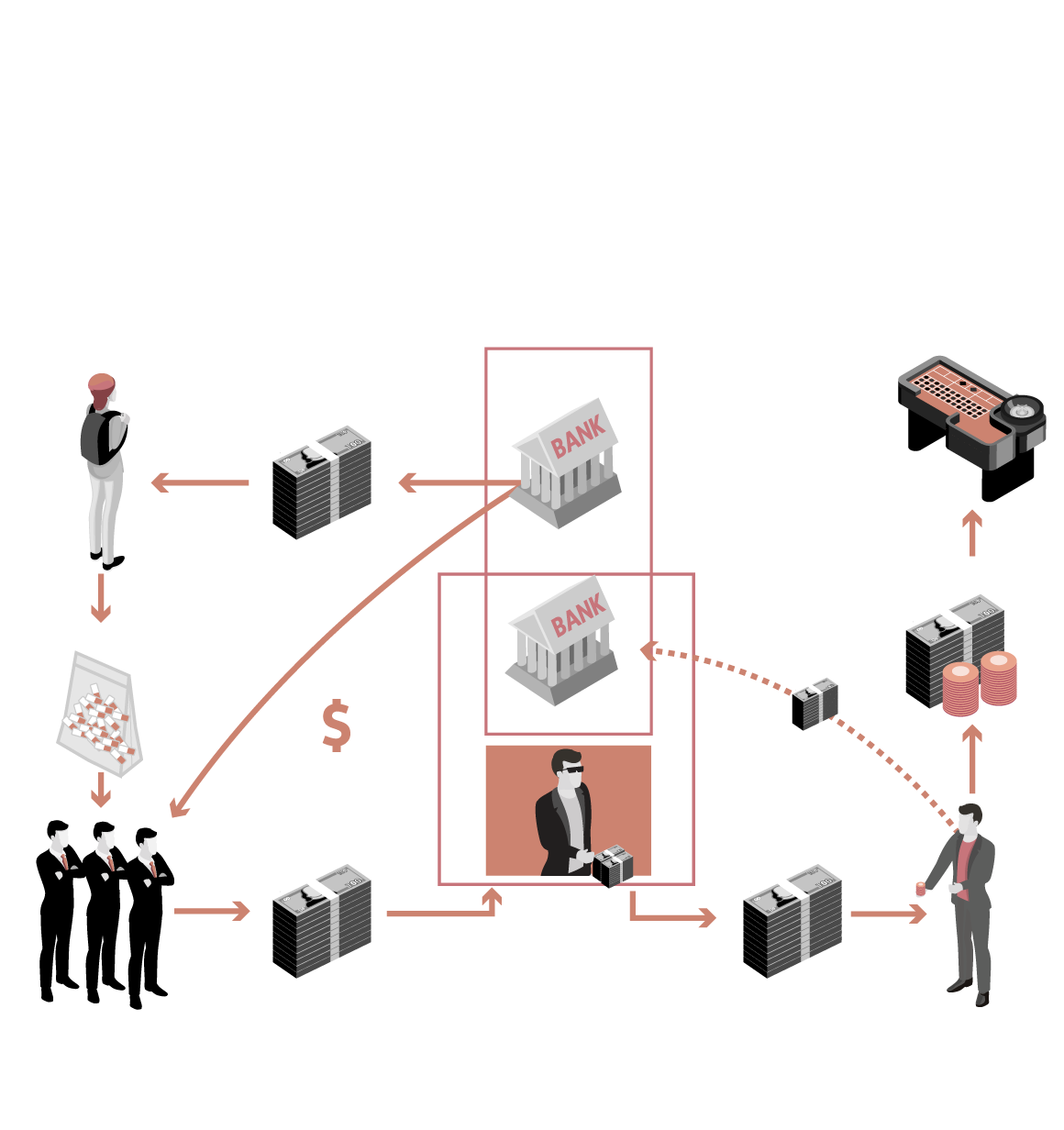 BANK

BANK

$