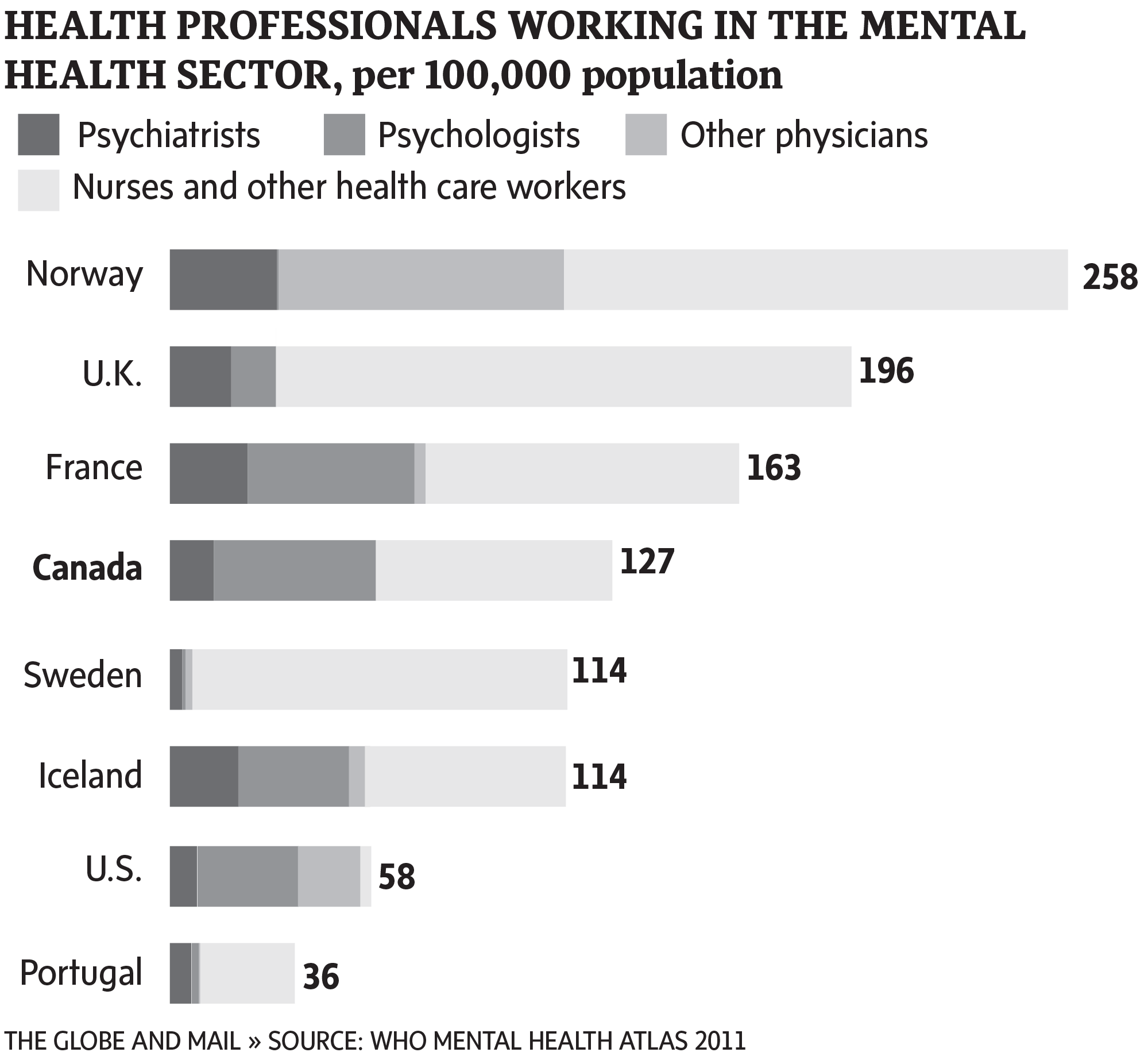 HEALTH PROFESSIONALS WORKING IN THE MENTAL HEALTH SECTOR, per 100,000 population

Psychiatrists
Psychologists
Other physicians
Nurses and other health care workers

Norway 258
U.K. 196
France 163
Canada 127
Sweden 114
Iceland 114
U.S. 58
Portugal 36

THE GLOBE AND MAIL » SOURCE: WHO MENTAL HEALTH ATLAS 2011