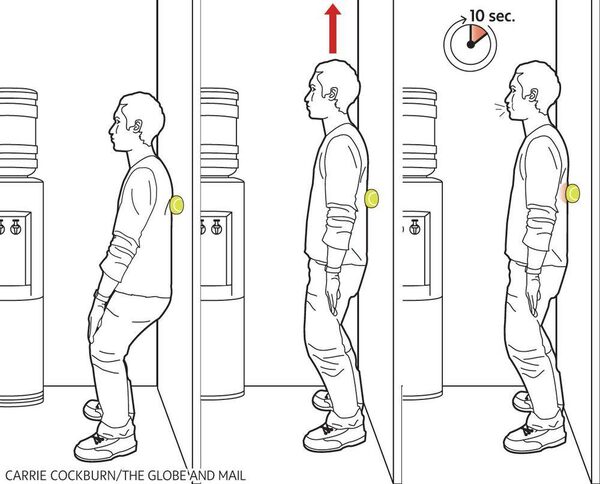 10 sec.

CARRIE COCKBURN/THE GLOBE AND MAIL