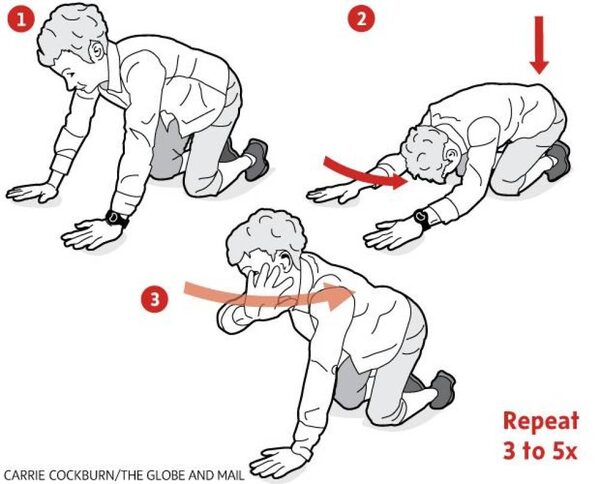 1

2

3

Repeat 3 to 5x

CARRIE COCKBURN/THE GLOBE AND MAIL